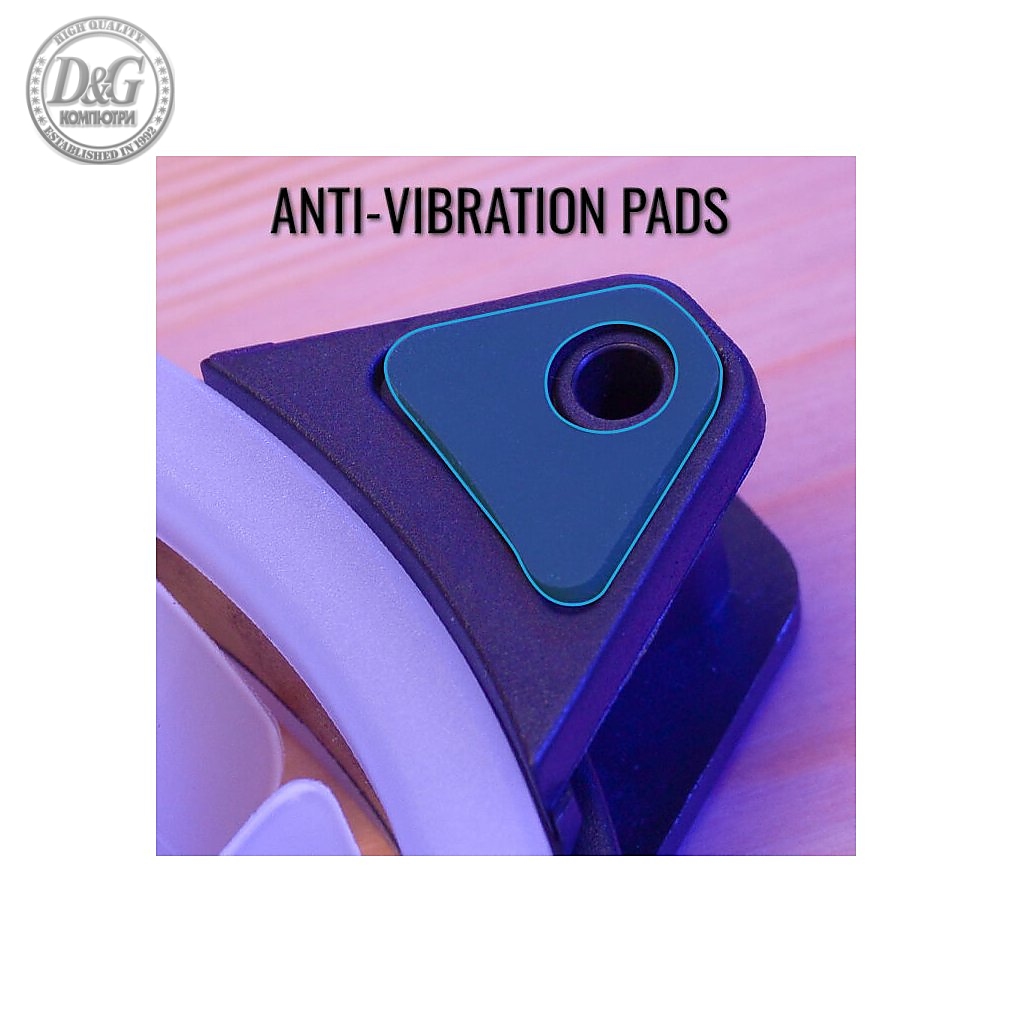 HIGH QUALITY
D&G
КОМПЮТРИ
ESTABLISHED IN 1992

ANTI-VIBRATION PADS