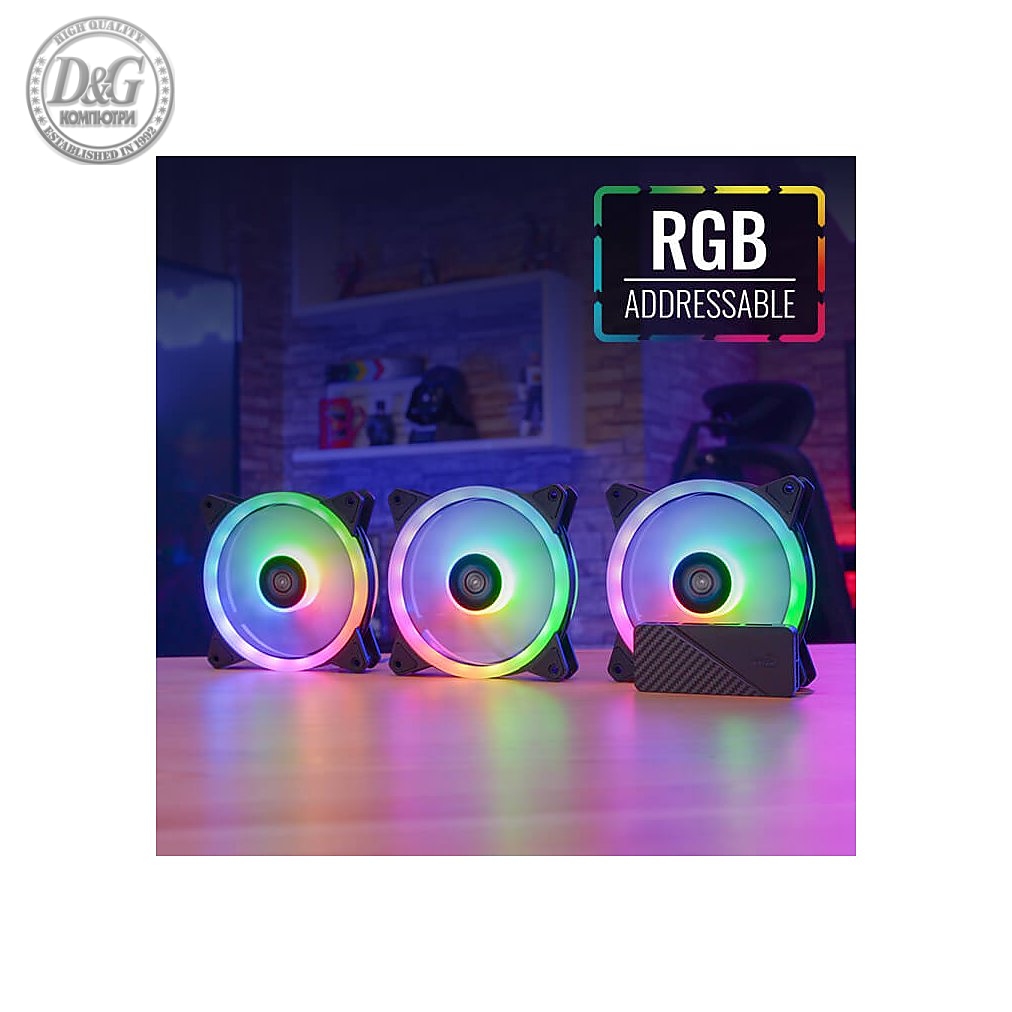 HIGH QUALITY
D&G
КОМПЮТРИ
ESTABLISHED IN 1992

RGB
ADDRESSABLE